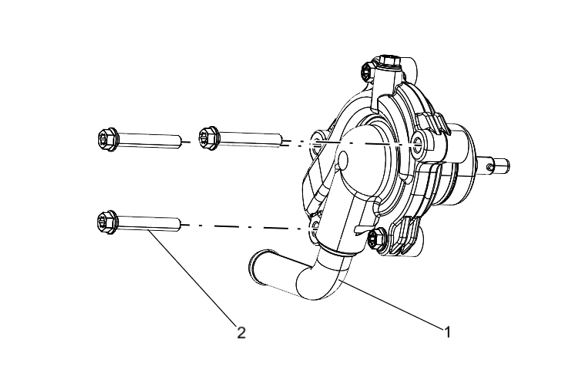 2

1