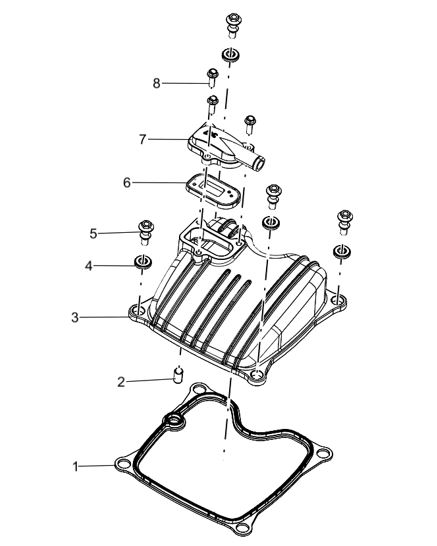 8
7
6
5
4
3
2
1