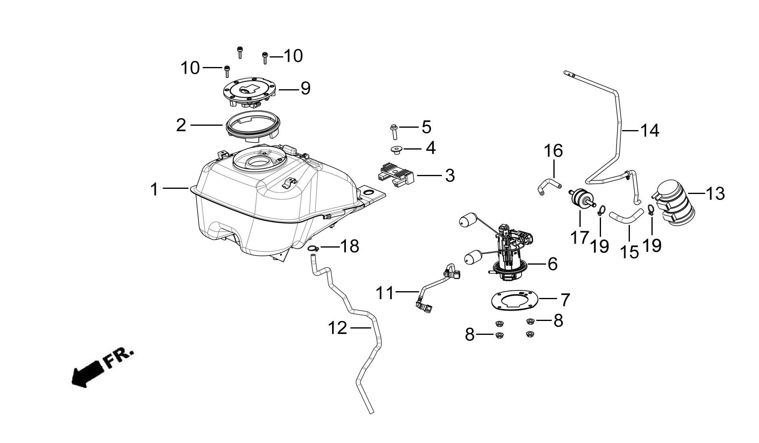 10
10
9
2
5
4
3
1
14
16
13
17
19
15
19
18
6
11
7
8
8
12
FR.