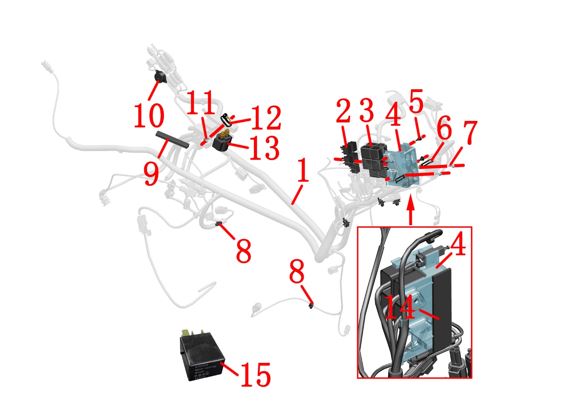 10
11
12
13
9
2
3
4
5
6
7
1
8
8
4
14
15