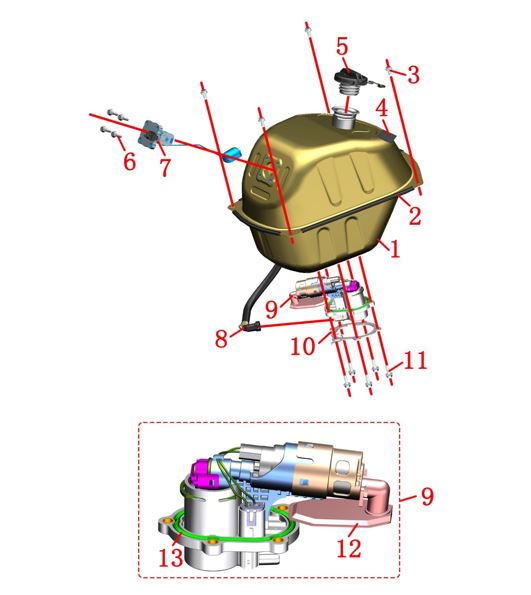 5
3
4
6
7
2
1
9
8
10
11
9
12
13