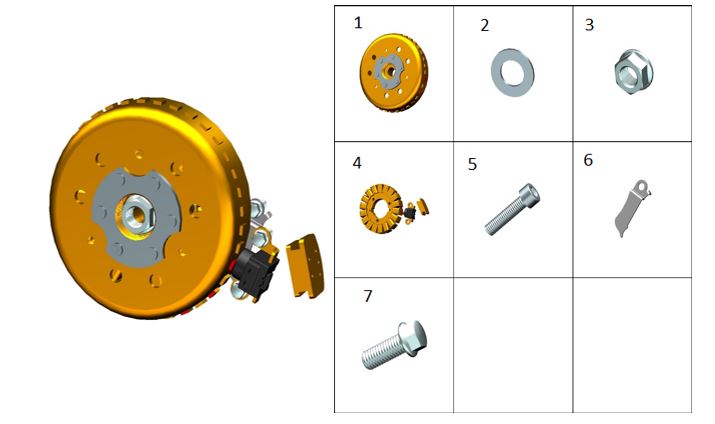 | 1 | 2 | 3 |
|---|---|---|
| 4 | 5 | 6 |
| 7 | | |