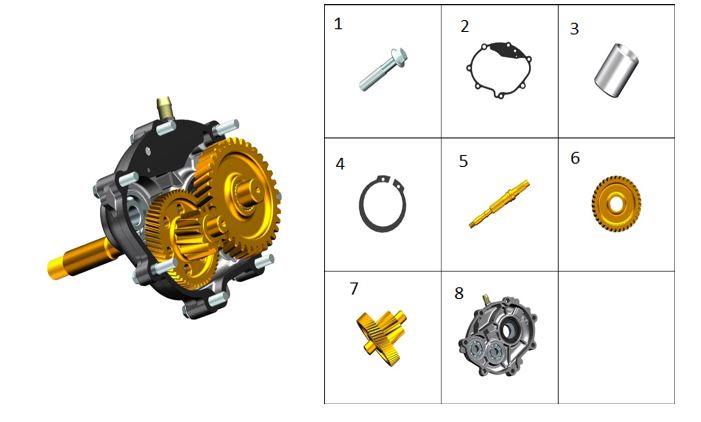 | 1 | 2 | 3 |
|---|---|---|
| 4 | 5 | 6 |
| 7 | 8 | |