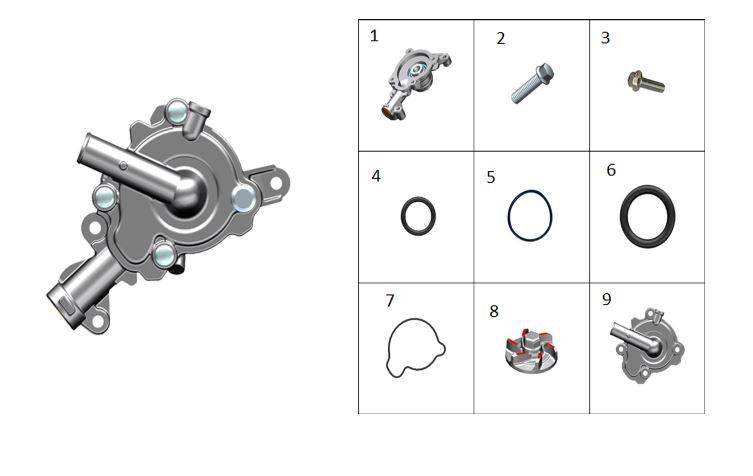 | 1 | 2 | 3 |
|---|---|---|
| 4 | 5 | 6 |
| 7 | 8 | 9 |