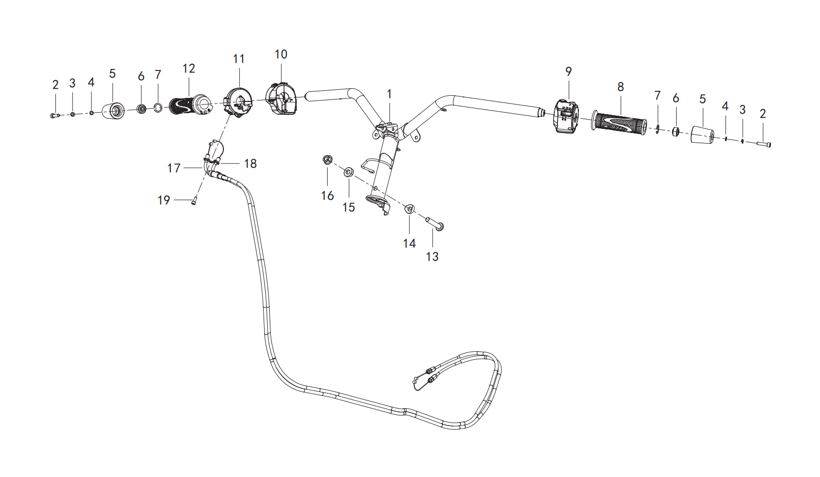 2 3 4 5 6 7 12 11 10 1 9 8 7 6 5 4 3 2

17 18

19

16 15 14 13