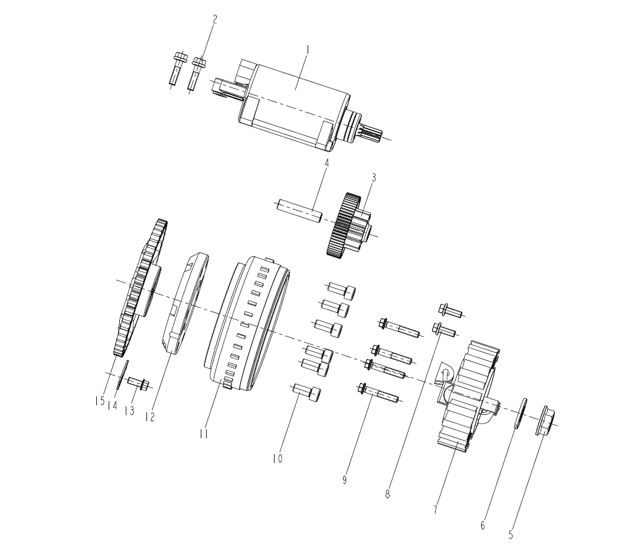 2
1
4
3
15
14
13
12
11
10
9
8
7
6
5