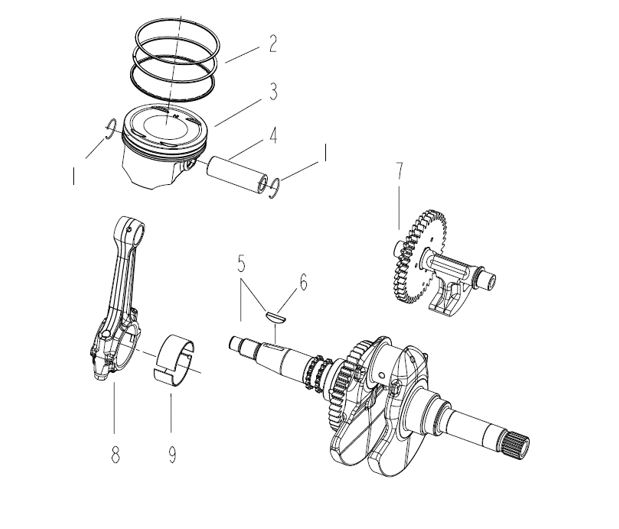 2
3
4
1
1
7
5
6
8
9