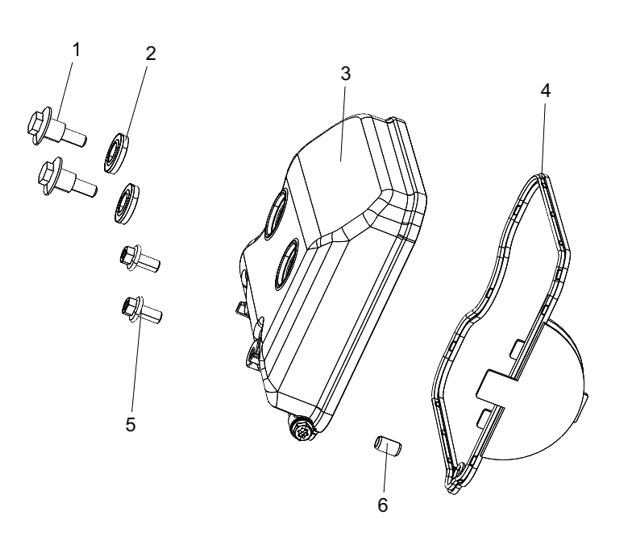 1
2
3
4
5
6