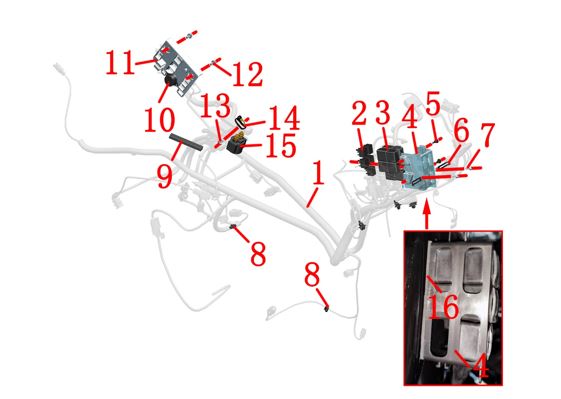 11
12
10
13
14
15
9
2
3
4
5
6
7
1
8
8
16
4