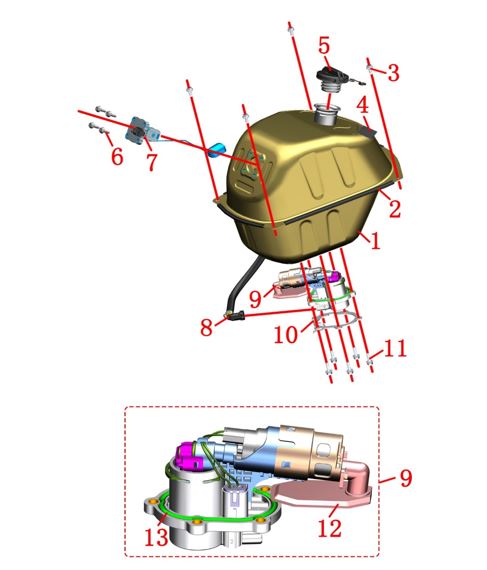 5
3
4
6
7
2
1
9
8
10
11
9
12
13