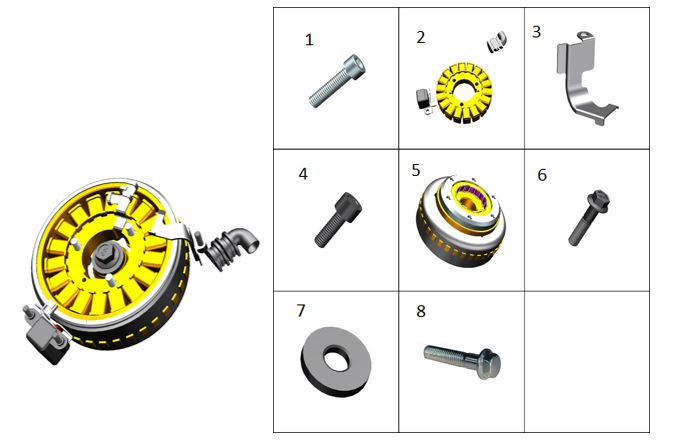 | 1 | 2 | 3 |
|---|---|---|
| 4 | 5 | 6 |
| 7 | 8 | |