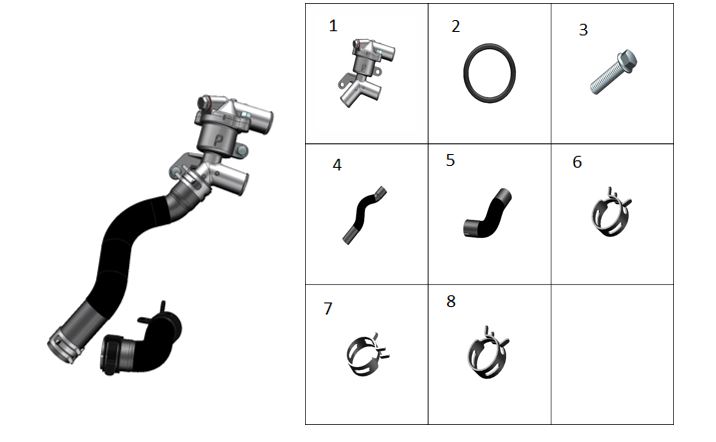 | 1 | 2 | 3 |
|---|---|---|
| 4 | 5 | 6 |
| 7 | 8 | |