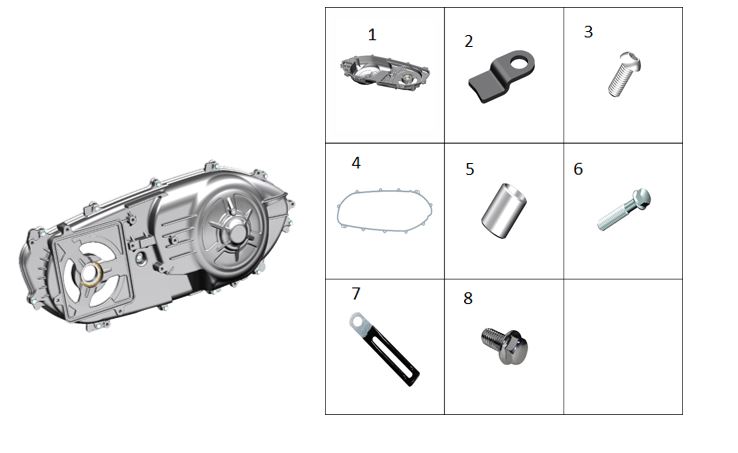 | 1 | 2 | 3 |
|---|---|---|
| 4 | 5 | 6 |
| 7 | 8 | |