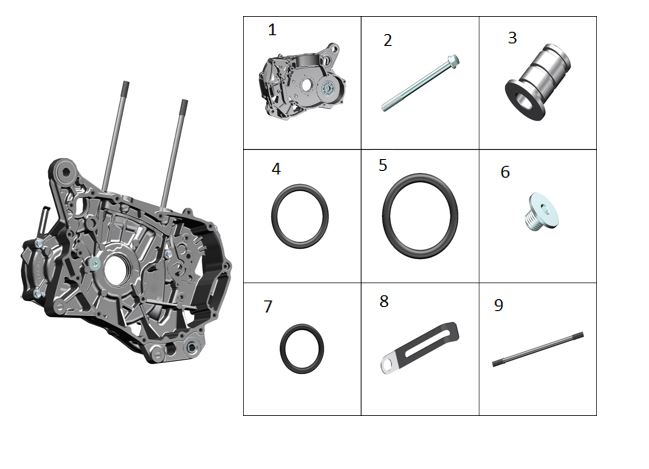 | 1 | 2 | 3 |
|---|---|---|
| 4 | 5 | 6 |
| 7 | 8 | 9 |