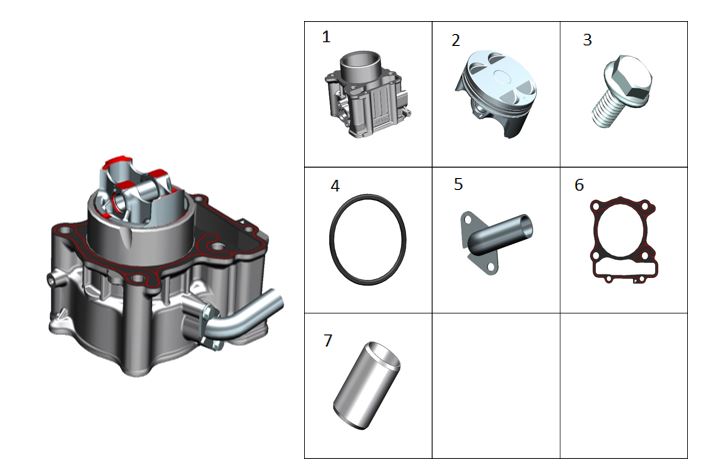 | 1 | 2 | 3 |
|---|---|---|
| 4 | 5 | 6 |
| 7 | | |