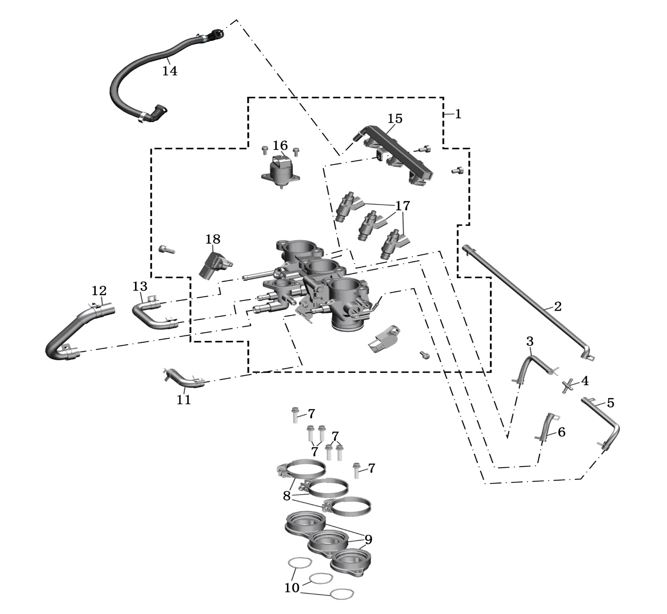 14
1
15
16
17
18
12
13
2
3
4
5
6
11
7
7
7
7
8
9
10