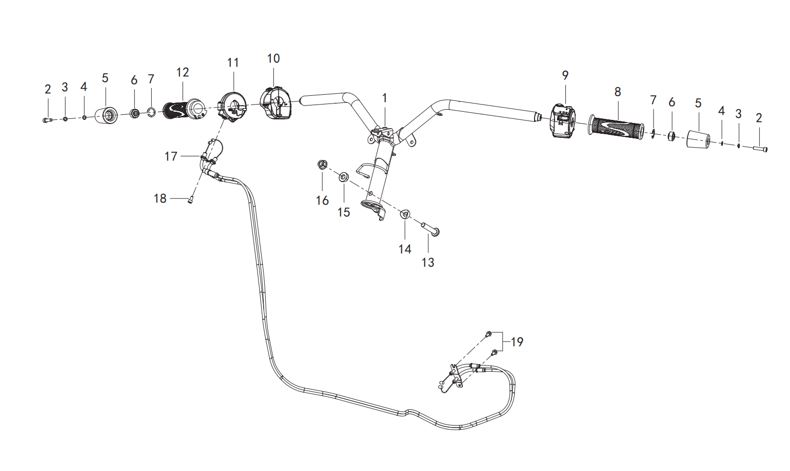 2 3 4 5 6 7 12 11 10 1 9 8 7 6 5 4 3 2
17
18
16 15 14 13
19