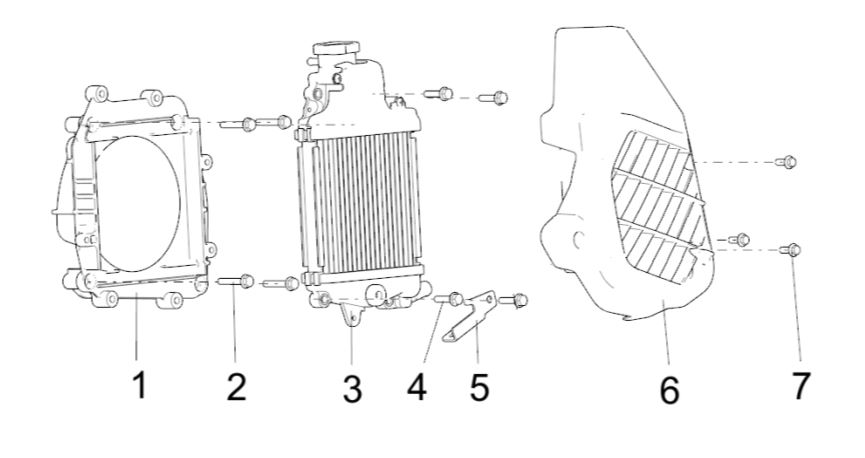 1 2 3 4 5 6 7