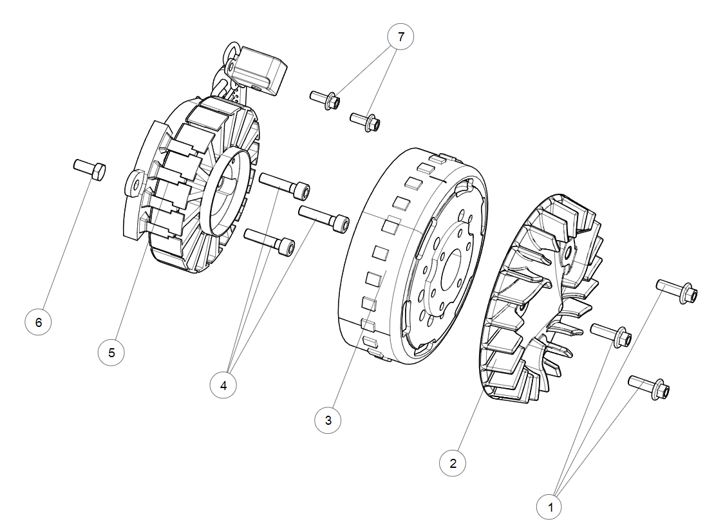 7
6
5
4
3
2
1