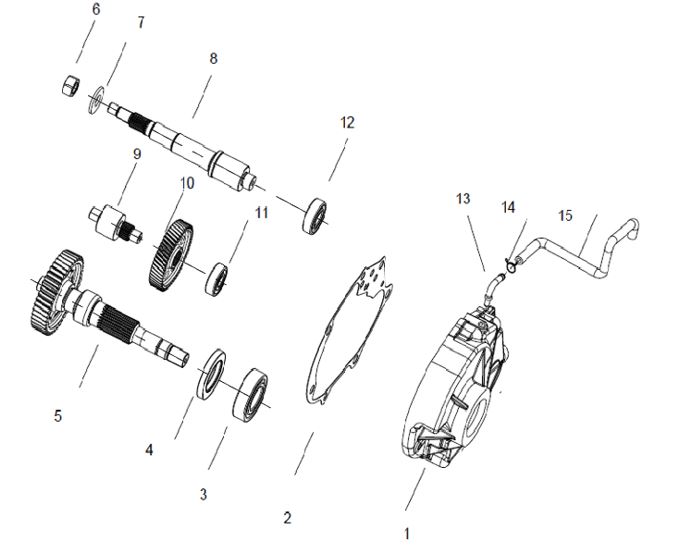 6
7
8
12
9
10
11
13
14
15
5
4
3
2
1