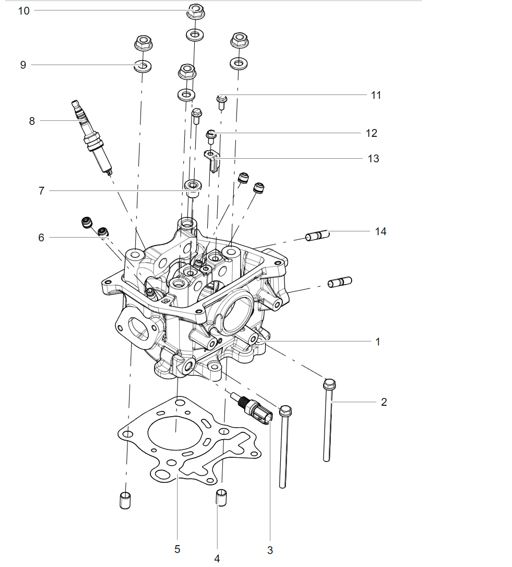 10
9
11
8
12
13
7
6
14
1
2
5
4
3