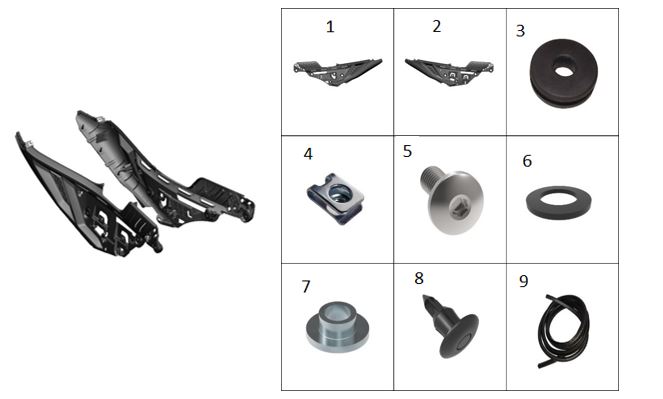 | 1 | 2 | 3 |
|---|---|---|
| 4 | 5 | 6 |
| 7 | 8 | 9 |