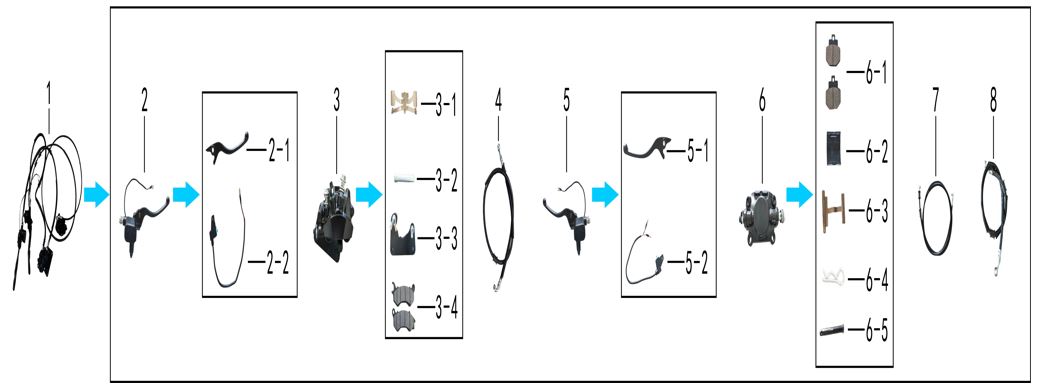 1
2
2-1
2-2
3
3-1
3-2
3-3
3-4
4
5
5-1
5-2
6
6-1
6-2
6-3
6-4
6-5
7
8