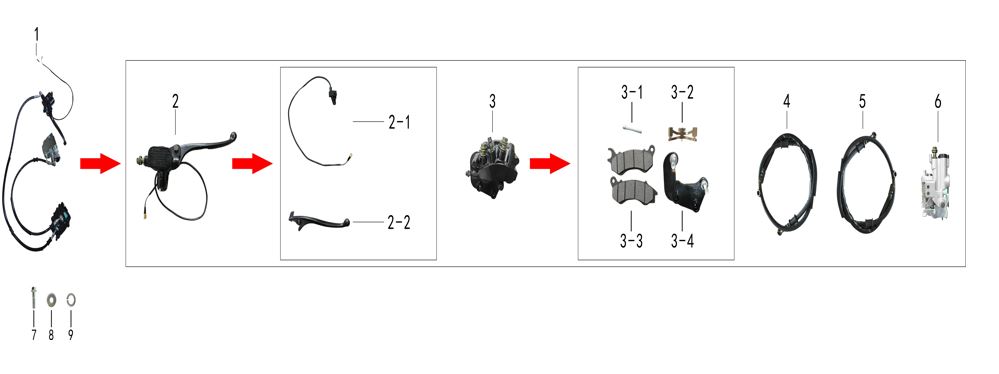 1
2
2-1
2-2
3
3-1
3-2
3-3
3-4
4
5
6
7
8
9