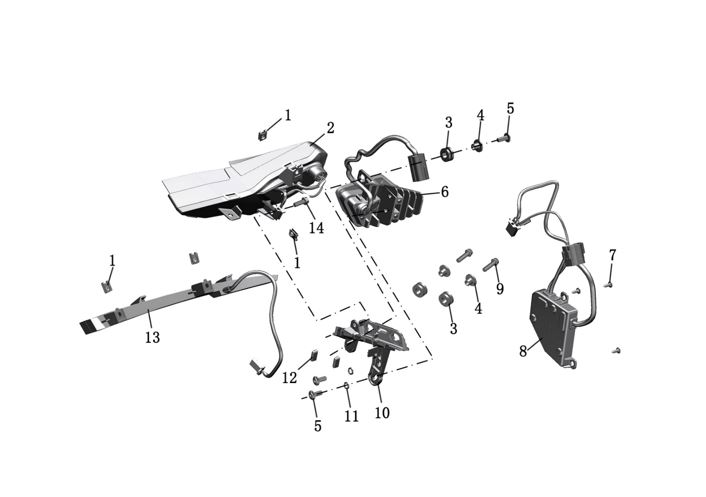 1
2
3
4
5
6
14
1
1
13
7
9
4
3
8
12
5
11
10