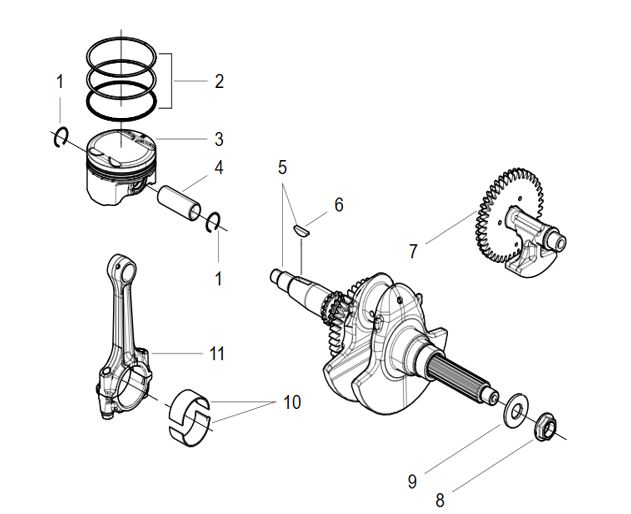 1
2
3
4
1
5
6
7
11
10
9
8