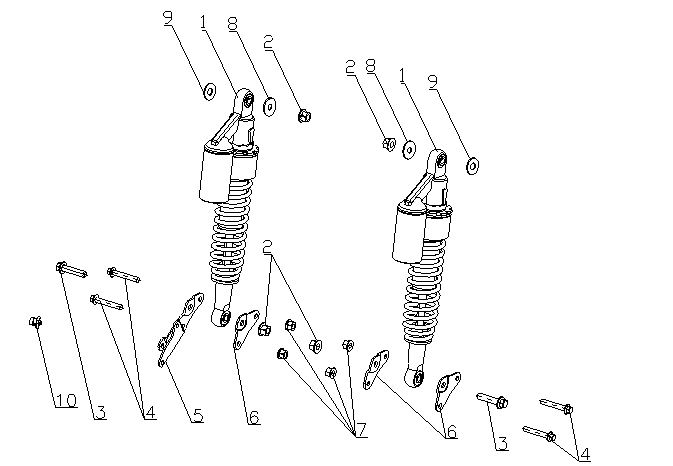 9
1
8
2
2
8
1
9
2
10
3
4
5
6
7
6
3
4