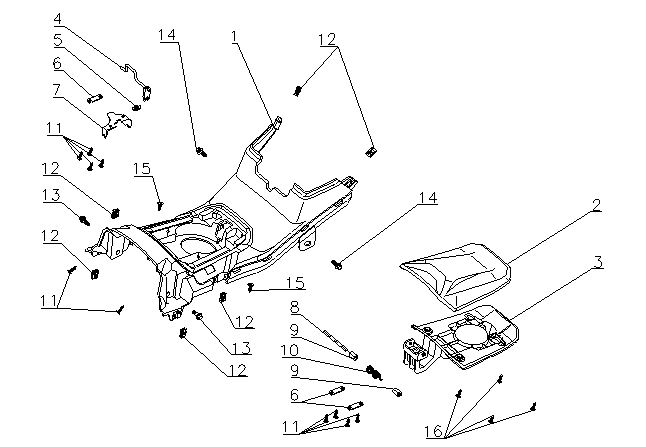 4
5
6
7
11
12
13
12
11
14
15
1
12
14
2
3
15
12
13
12
8
9
10
9
6
11
16