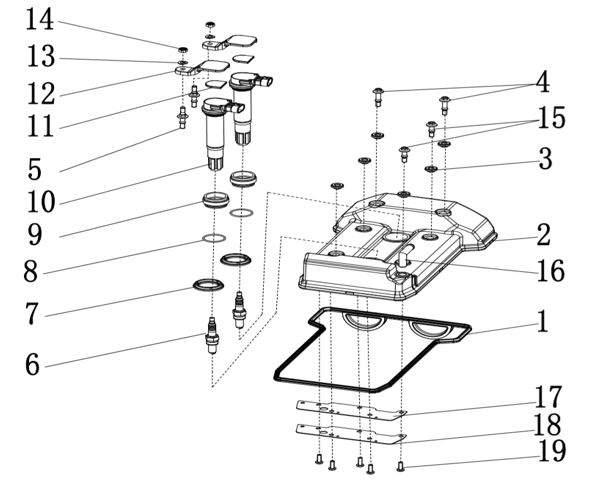 14
13
12
11
5
10
9
8
7
6
4
15
3
2
16
1
17
18
19