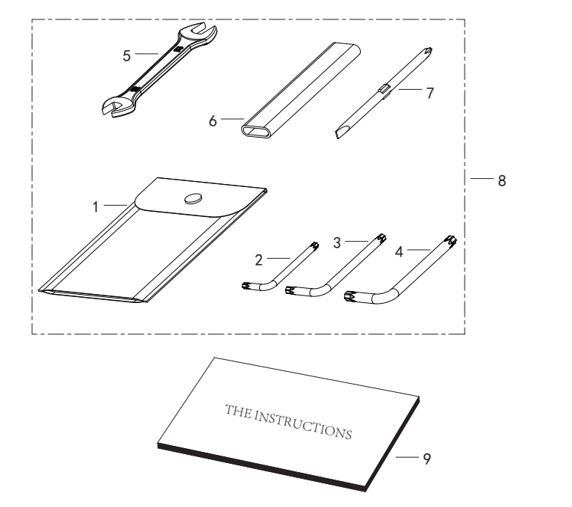 5
6
7
8
1
2
3
4
THE INSTRUCTIONS
9