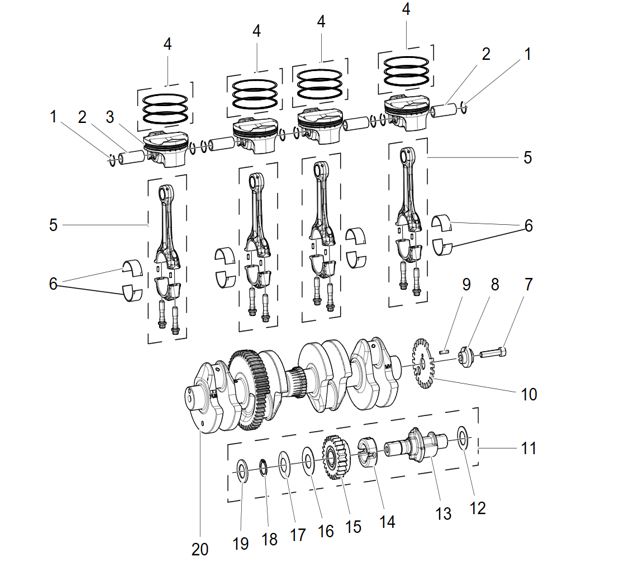 4
4
4
4
2
1
1
2
3
5
5
6
6
9
8
7
10
11
20
19
18
17
16
15
14
13
12