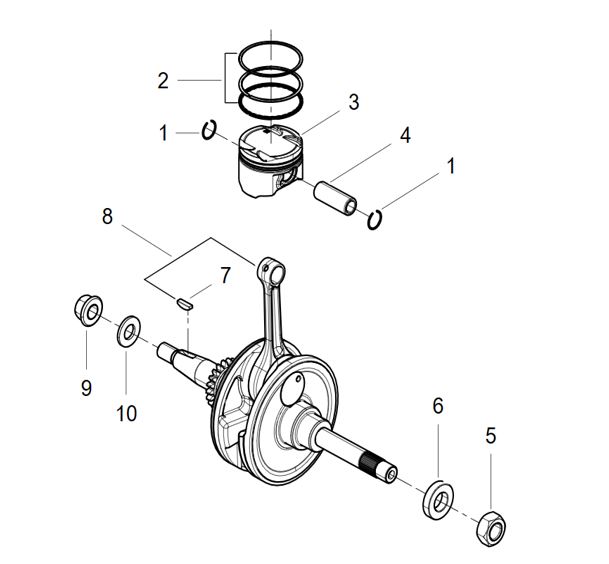 2
3
1
4
1
8
7
9
10
6
5