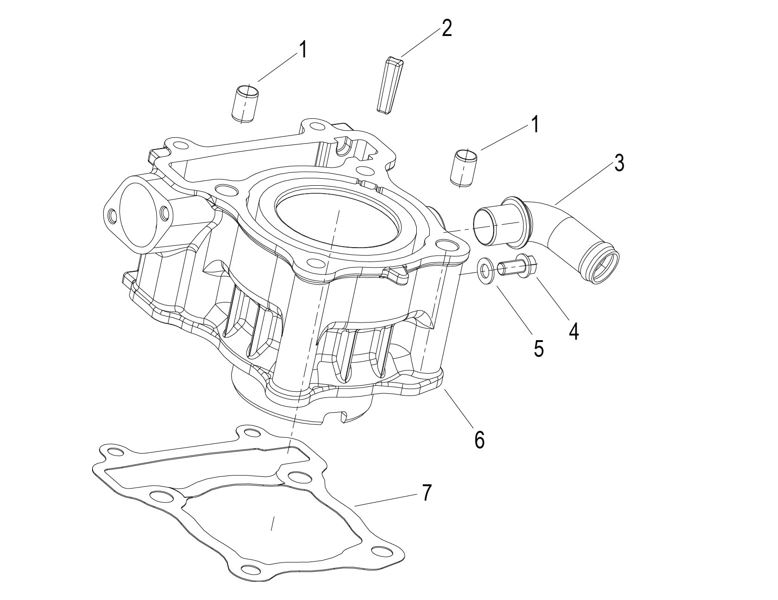 1
2
1
3
4
5
6
7