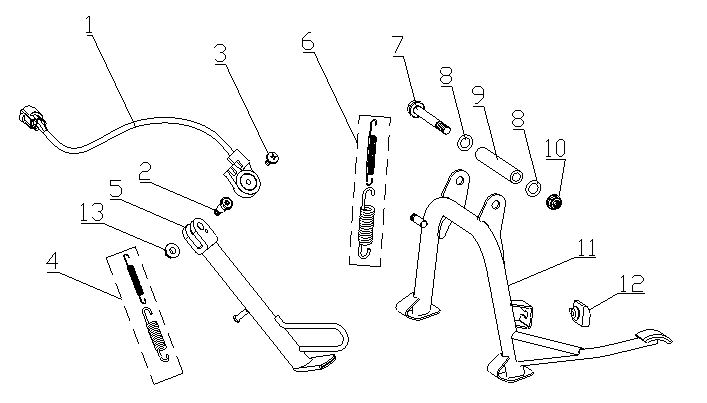 1
3
6
7
8
9
8
10
2
5
13
4
11
12