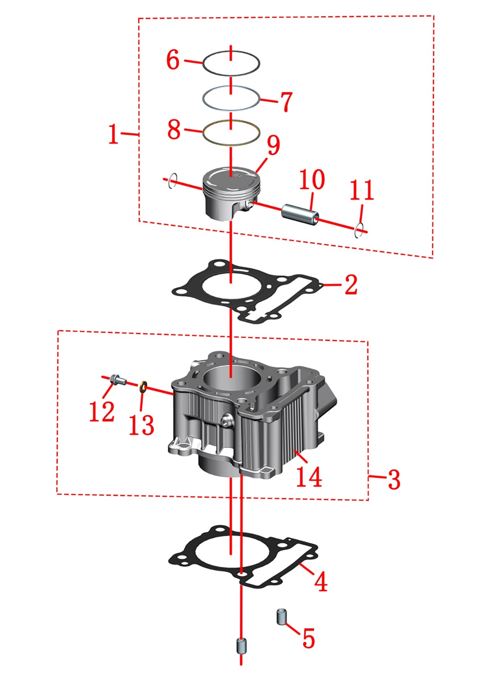 6
7
1
8
9
10
11
2
12
13
14
3
4
5