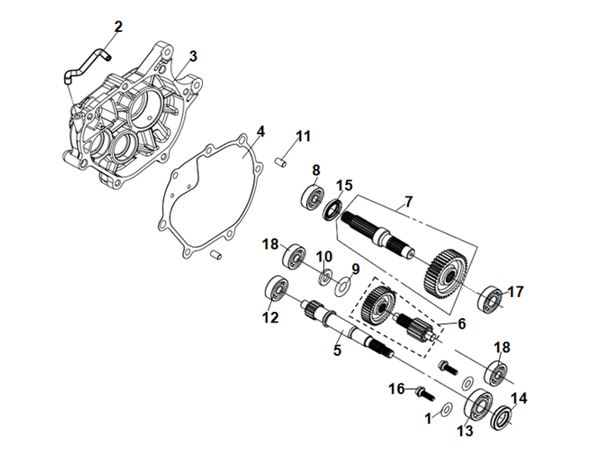 2
3
4
11
8
15
7
18
10
9
17
12
6
5
18
16
14
1
13