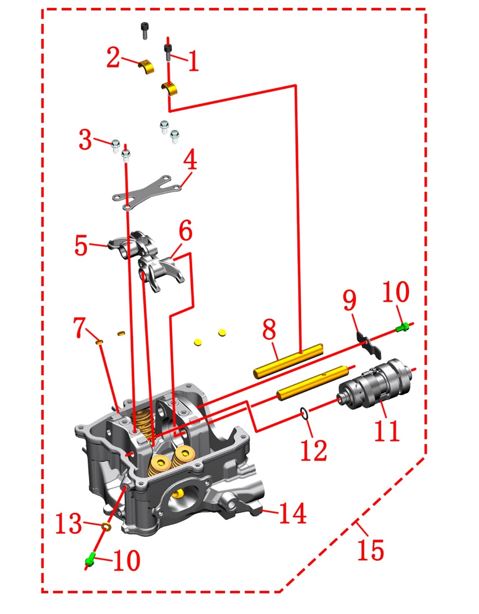 2
1
3
4
5
6
7
8
9
10
11
12
13
14
10
15