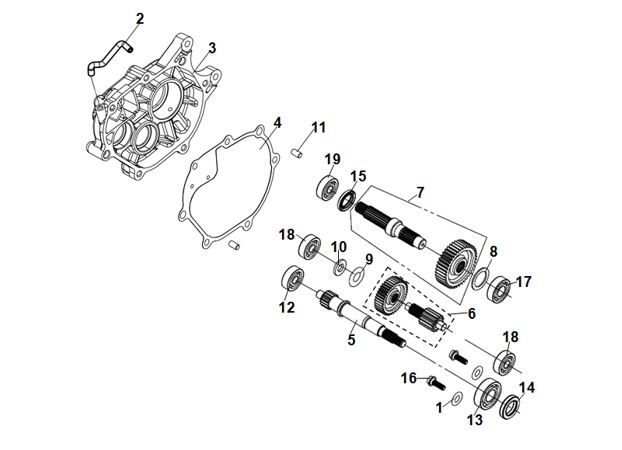 2
3
4
11
19
15
7
18
10
9
8
17
12
6
5
18
16
14
1
13