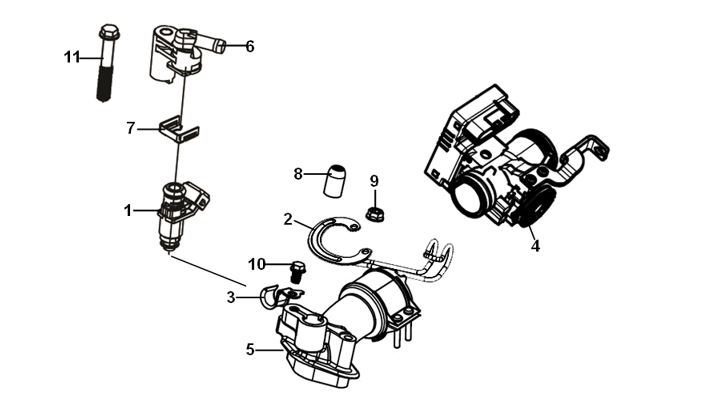 11
6
7
8
9
1
2
4
10
3
5