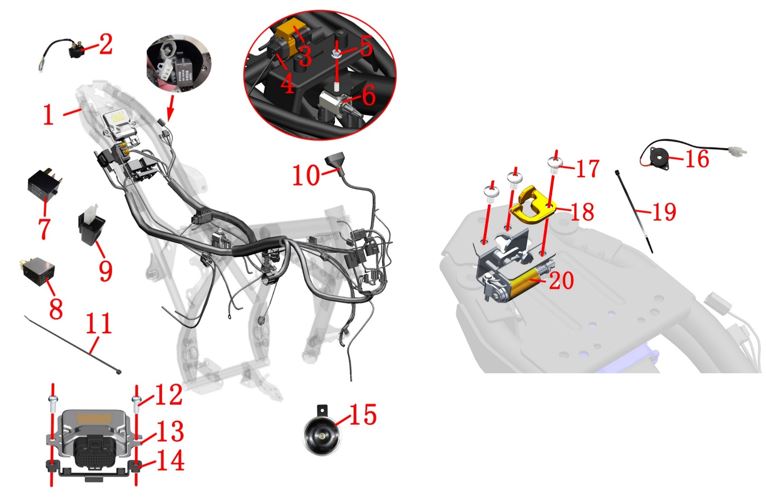 2
1
3
4
5
6
7
9
8
10
11
12
13
14
15
16
17
18
19
20