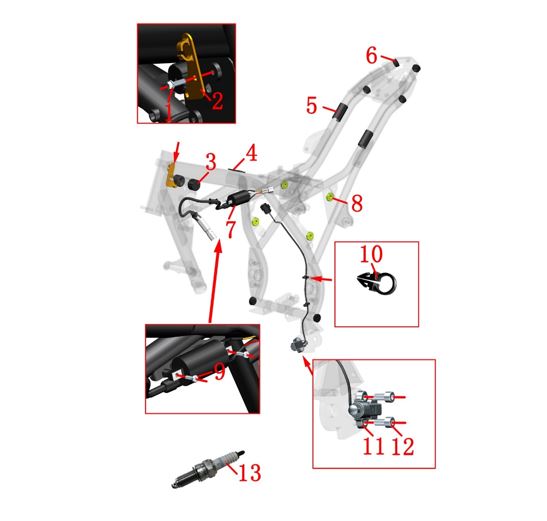 1
2
6
5
3
4
8
7
10
9
11
12
13