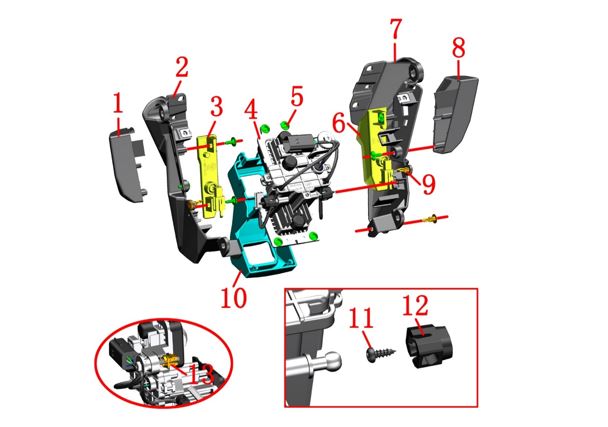 1
2
3
4
5
6
7
8
9
10
11
12
13