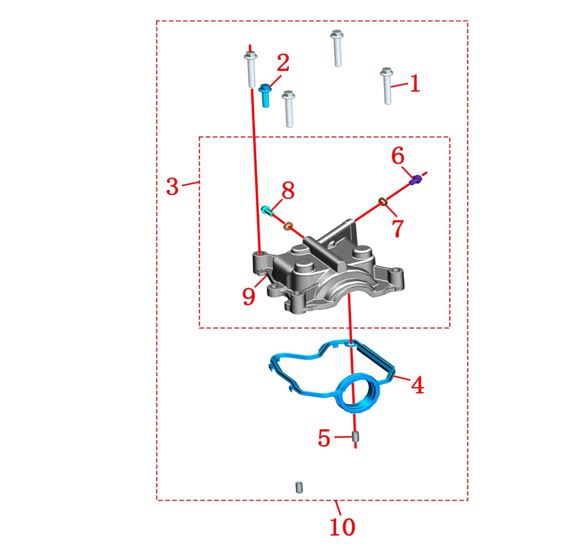 2
1
3
6
8
7
9
4
5
10