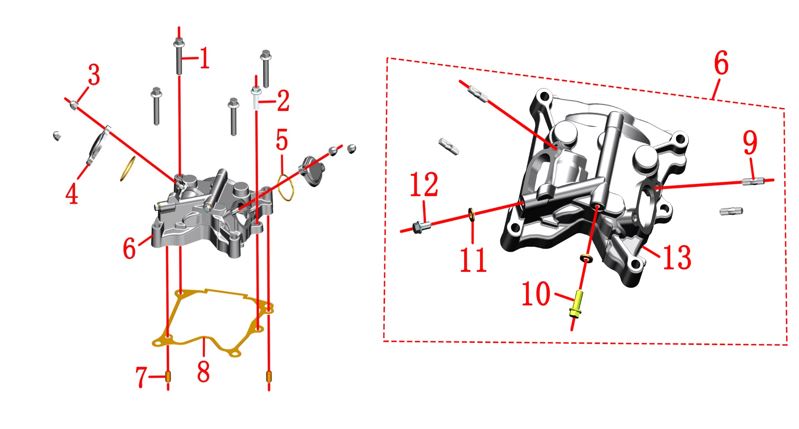 1
2
3
4
5
6
7
8
6
9
12
11
13
10