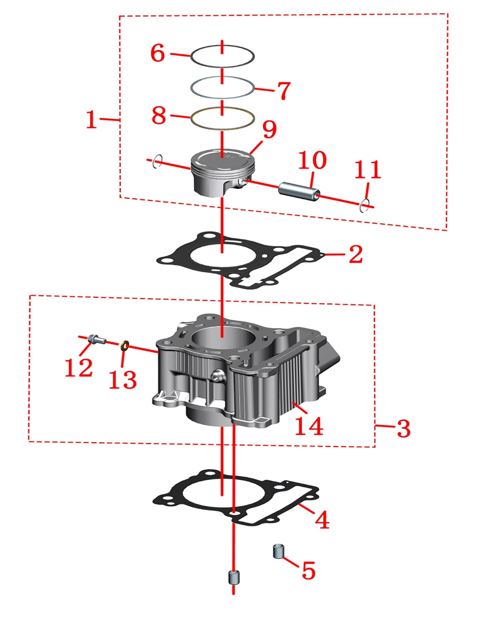 6
7
1
8
9
10
11
2
12
13
14
3
4
5