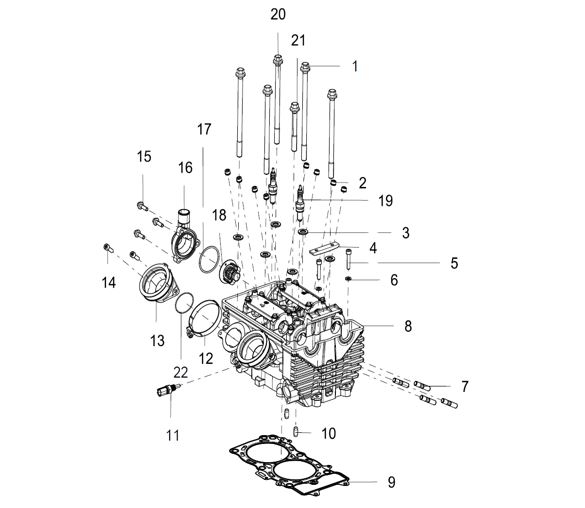 20
21
1
17
15
16
2
19
18
3
4
5
14
6
8
13
12
22
7
11
10
9